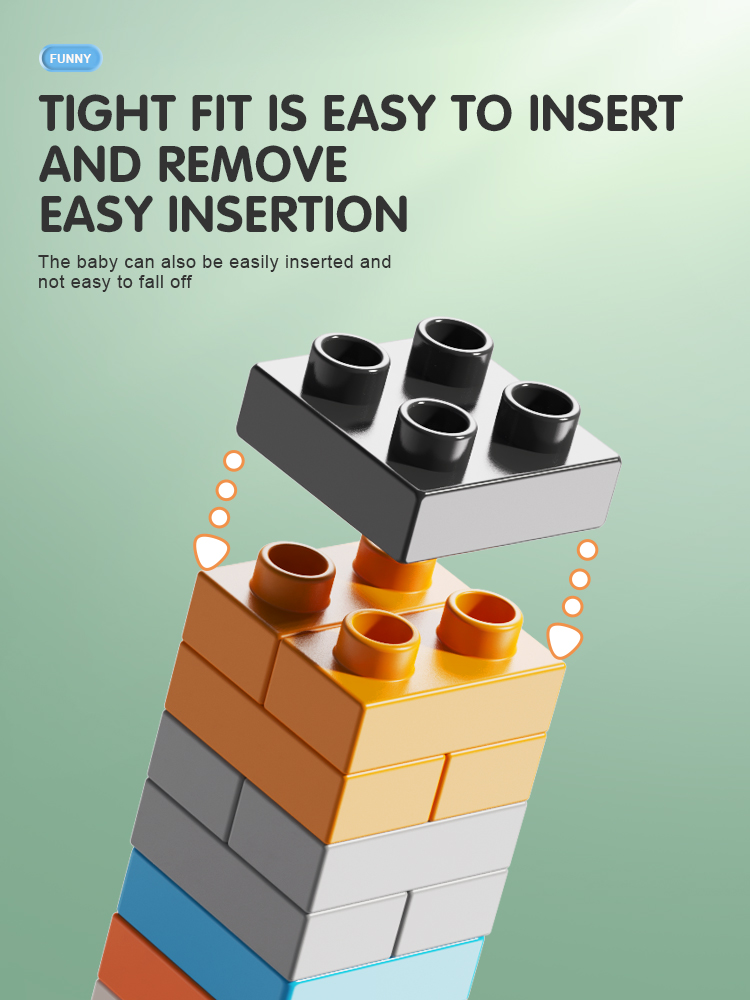 FUNNY

TIGHT FIT IS EASY TO INSERT AND REMOVE
EASY INSERTION

The baby can also be easily inserted and not easy to fall off